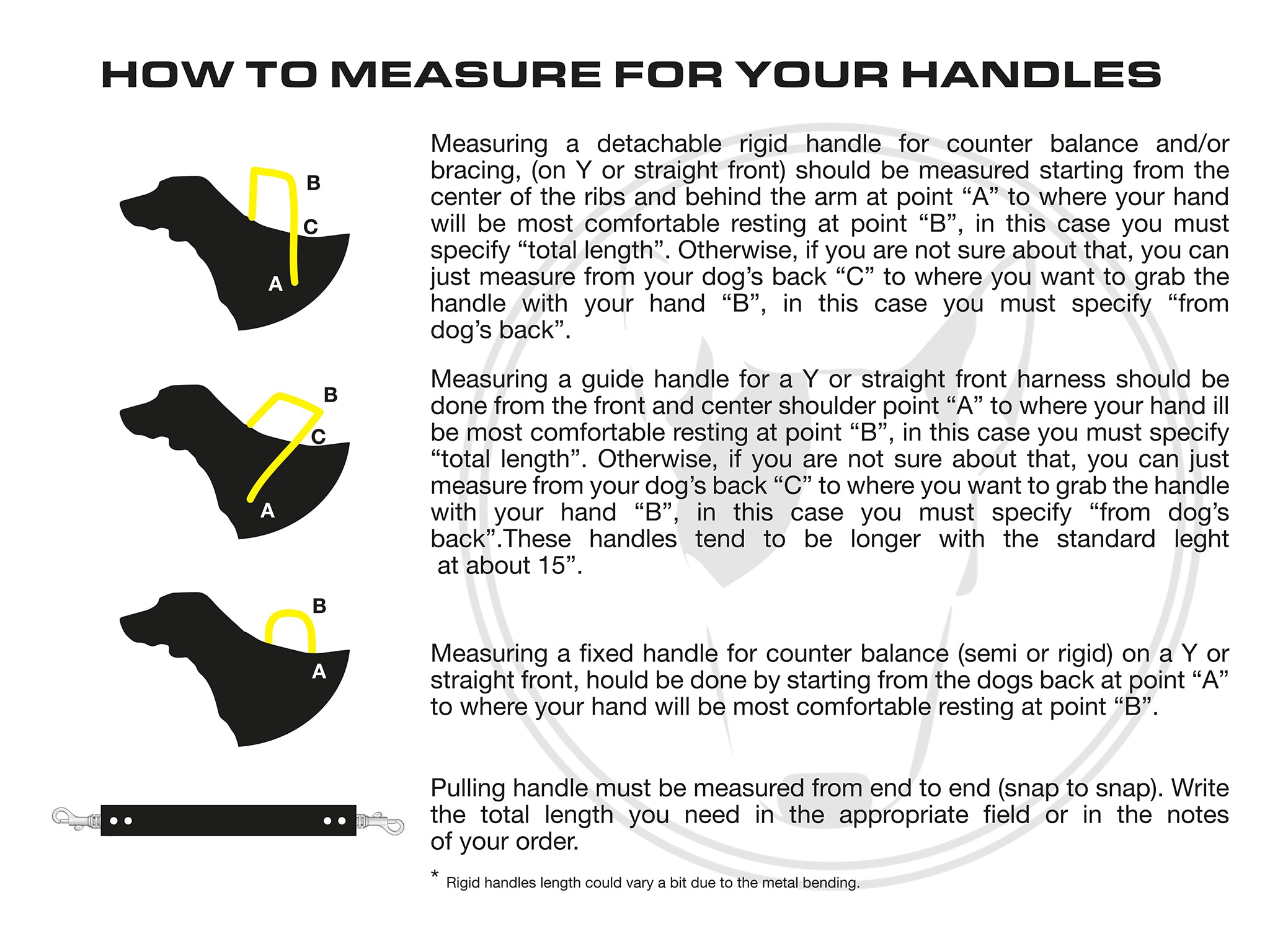 HOW TO MEASURE FOR YOUR HANDLES

B
C
A

Measuring a detachable rigid handle for counter balance and/or bracing, (on Y or straight front) should be measured starting from the center of the ribs and behind the arm at point “A” to where your hand will be most comfortable resting at point “B”, in this case you must specify “total length”. Otherwise, if you are not sure about that, you can just measure from your dog’s back “C” to where you want to grab the handle with your hand “B”, in this case you must specify “from dog’s back”.

B
C
A

Measuring a guide handle for a Y or straight front harness should be done from the front and center shoulder point “A” to where your hand ill be most comfortable resting at point “B”, in this case you must specify “total length”. Otherwise, if you are not sure about that, you can just measure from your dog’s back “C” to where you want to grab the handle with your hand “B”, in this case you must specify “from dog’s back”.These handles tend to be longer with the standard leght at about 15”.

B
A

Measuring a fixed handle for counter balance (semi or rigid) on a Y or straight front, hould be done by starting from the dogs back at point “A” to where your hand will be most comfortable resting at point “B”.

Pulling handle must be measured from end to end (snap to snap). Write the total length you need in the appropriate field or in the notes of your order.

* Rigid handles length could vary a bit due to the metal bending.